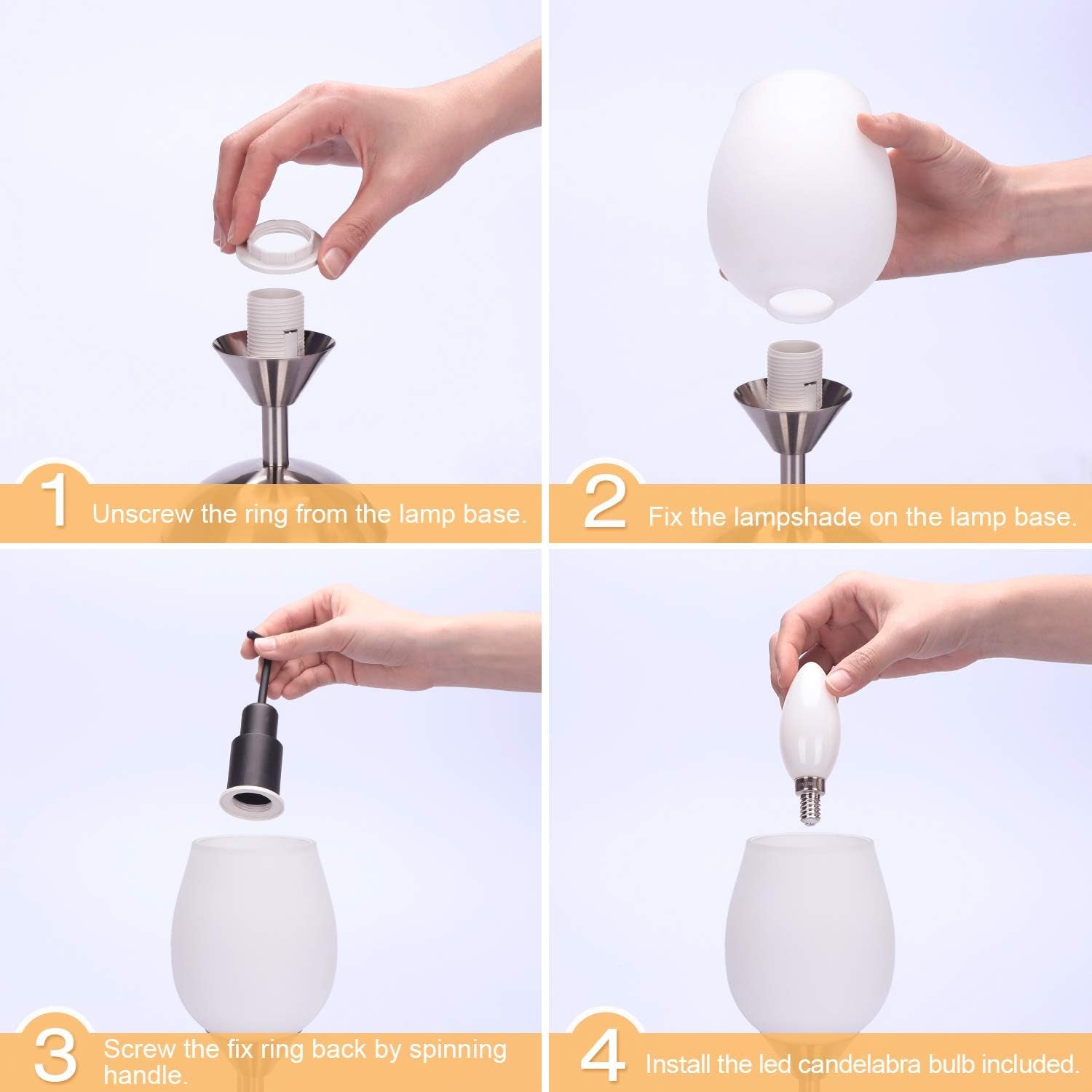 1 Unscrew the ring from the lamp base.

2 Fix the lampshade on the lamp base.

3 Screw the fix ring back by spinning handle.

4 Install the led candelabra bulb included.